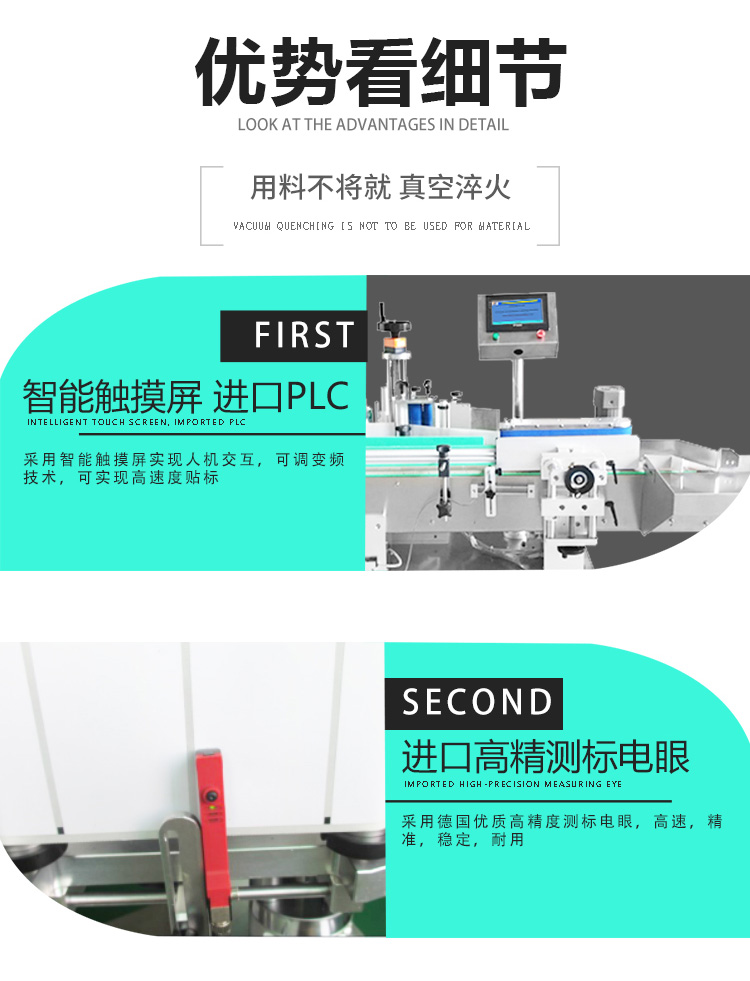 优势看细节
LOOK AT THE ADVANTAGES IN DETAIL

用料不将就 真空淬火
VACUUM QUENCHING IS NOT TO BE USED FOR MATERIAL

FIRST
智能触摸屏 进口PLC
INTELLIGENT TOUCH SCREEN, IMPORTED PLC
采用智能触摸屏实现人机交互，可调变频技术，可实现高速度贴标

SECOND
进口高精测标电眼
IMPORTED HIGH-PRECISION MEASURING EYE
采用德国优质高精度测标电眼，高速，精准，稳定，耐用